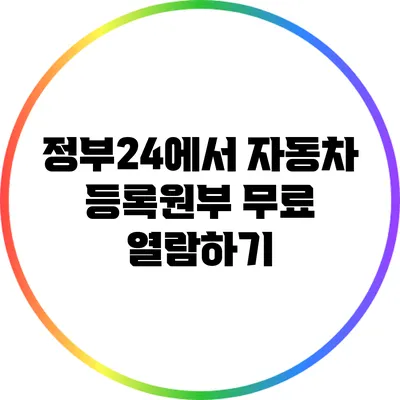 정부24에서 자동차 등록원부 무료 열람하기