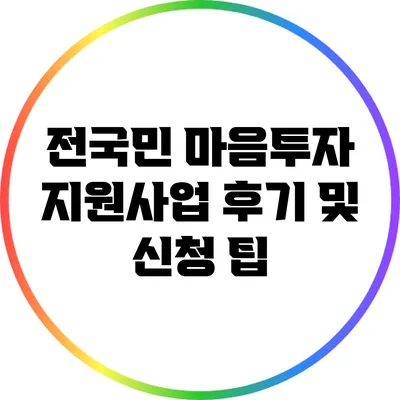 전국민 마음투자 지원사업 후기 및 신청 팁