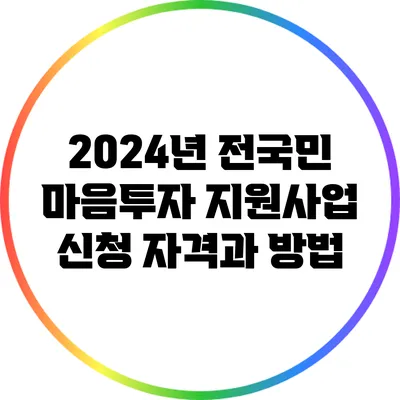 2024년 전국민 마음투자 지원사업 신청 자격과 방법