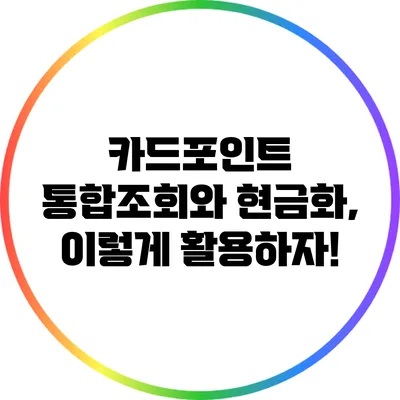 카드포인트
통합조회와 현금화,
이렇게 활용하자!