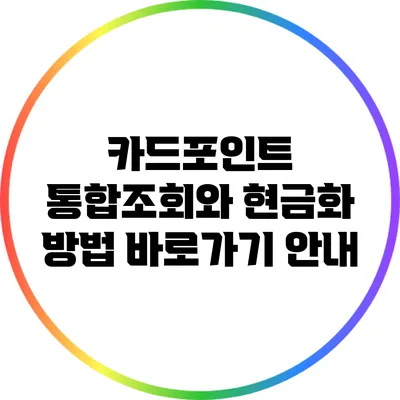 카드포인트
통합조회와 현금화
방법 바로가기 안내