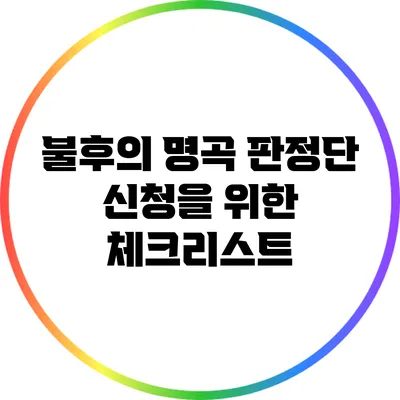 불후의 명곡 판정단 신청을 위한 체크리스트