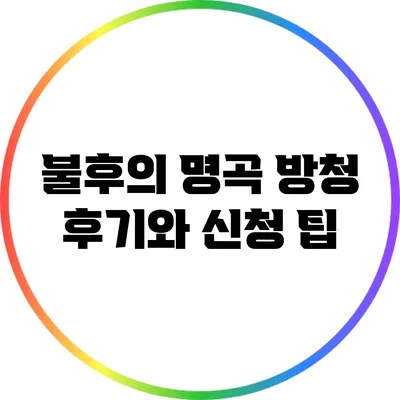 불후의 명곡 방청 후기와 신청 팁