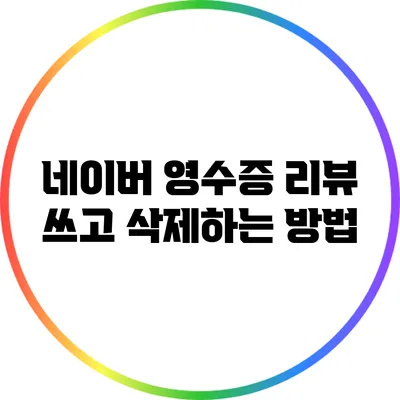 네이버 영수증 리뷰 쓰고 삭제하는 방법