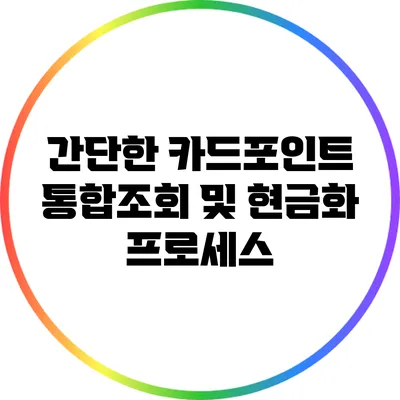 간단한 카드포인트 통합조회 및 현금화 프로세스