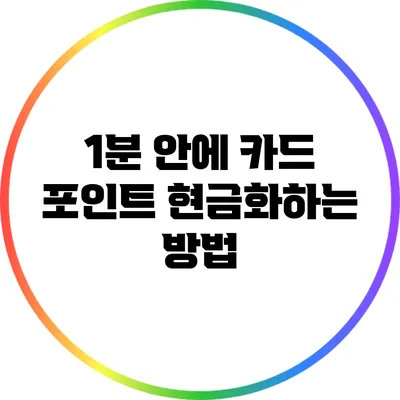 1분 안에 카드 포인트 현금화하는 방법